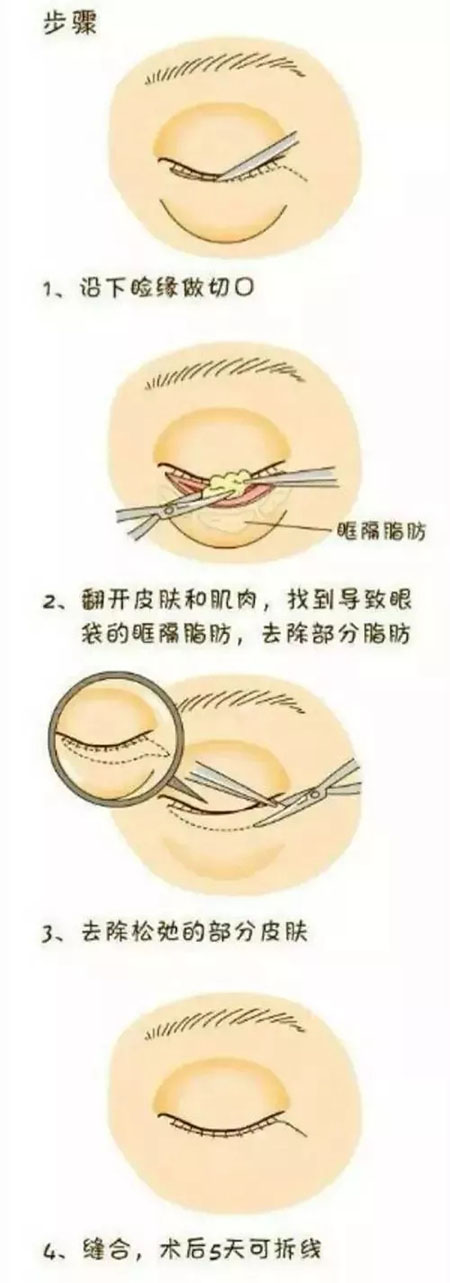 步骤

1、沿下睑缘做切口

眶隔脂肪

2、翻开皮肤和肌肉，找到导致眼袋的眶隔脂肪，去除部分脂肪

3、去除松弛的部分皮肤

4、缝合，术后5天可拆线